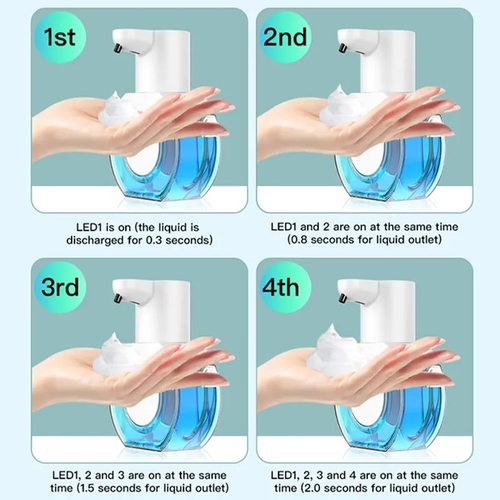 1st

LED1 is on (the liquid is discharged for 0.3 seconds)

2nd

LED1 and 2 are on at the same time (0.8 seconds for liquid outlet)

3rd

LED1, 2 and 3 are on at the same time (1.5 seconds for liquid outlet)

4th

LED1, 2, 3 and 4 are on at the same time (2.0 seconds for liquid outlet)